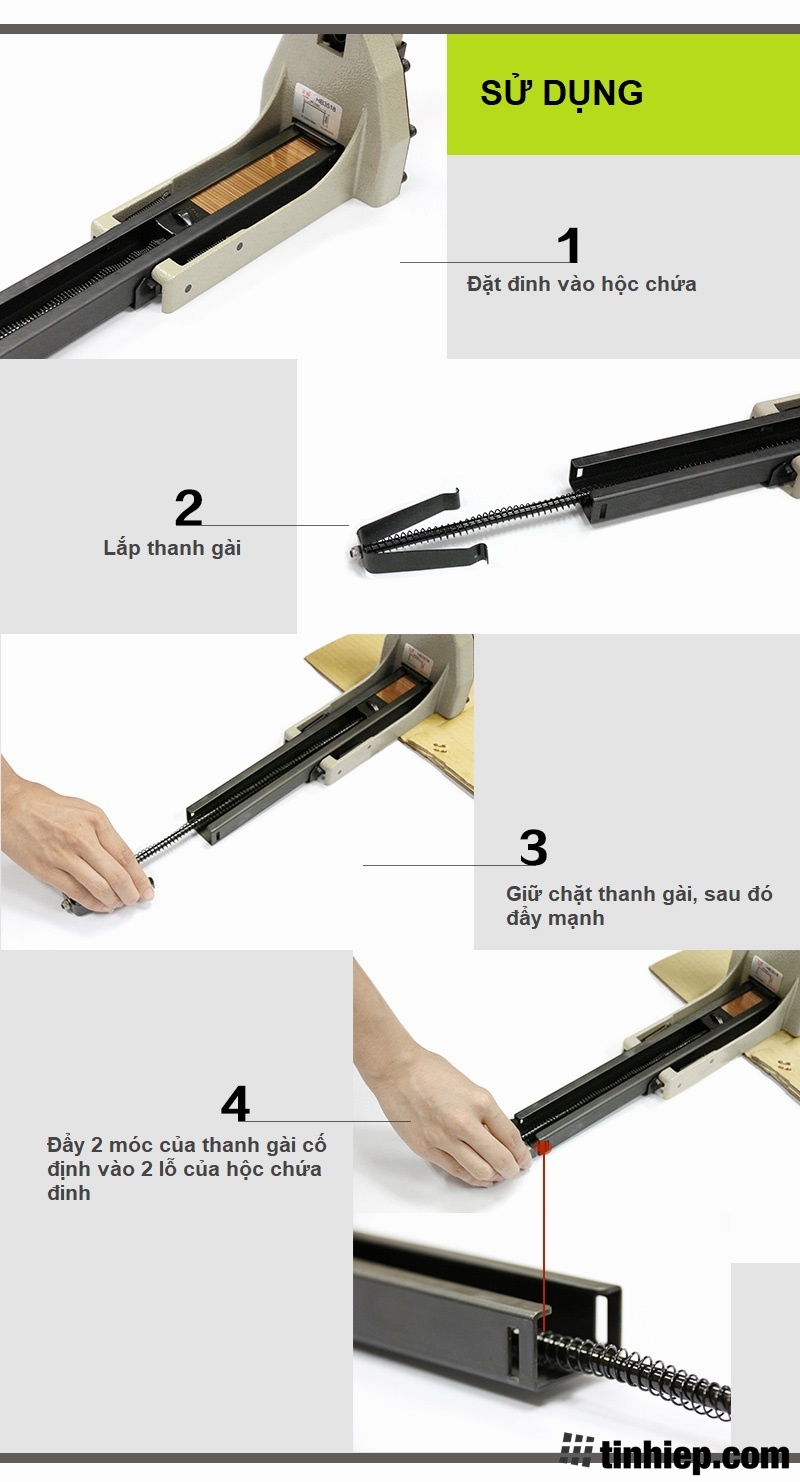 SỬ DỤNG

1
Đặt đinh vào hộc chứa

2
Lắp thanh gài

3
Giữ chặt thanh gài, sau đó đẩy mạnh

4
Đẩy 2 móc của thanh gài cố định vào 2 lỗ của hộc chứa đinh

tinhiep.com