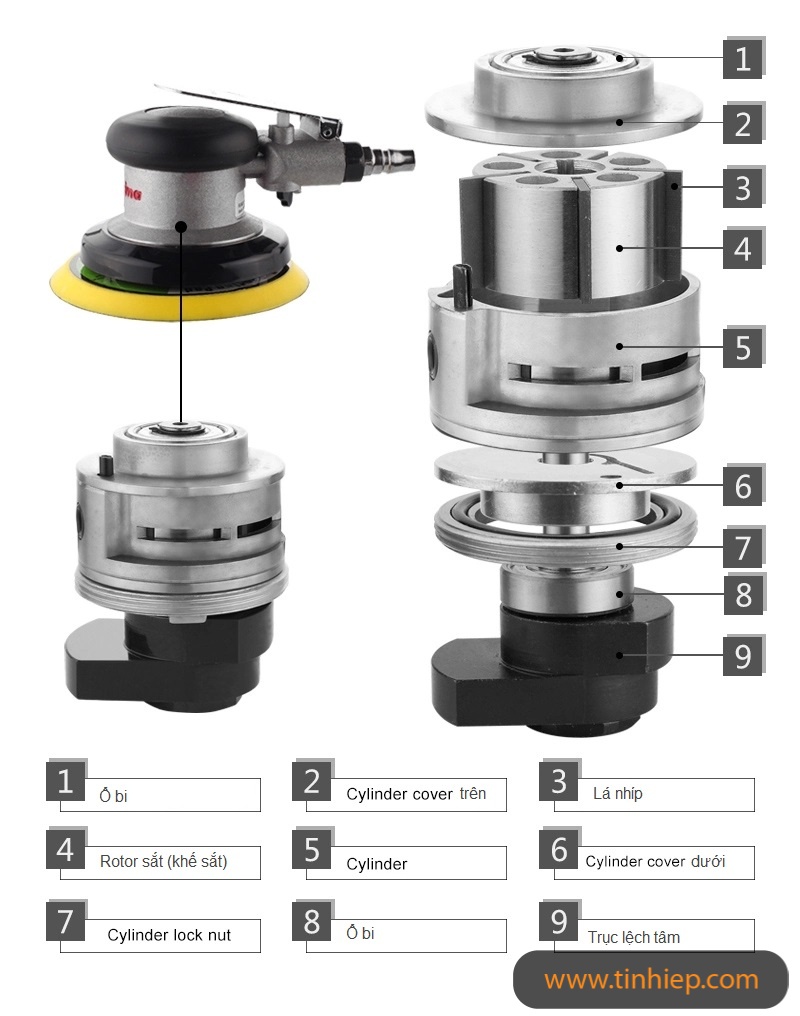 1
2
3
4
5
6
7
8
9

1 Ổ bi
2 Cylinder cover trên
3 Lá nhíp
4 Rotor sắt (khế sắt)
5 Cylinder
6 Cylinder cover dưới
7 Cylinder lock nut
8 Ổ bi
9 Trục lệch tâm

www.tinhiep.com